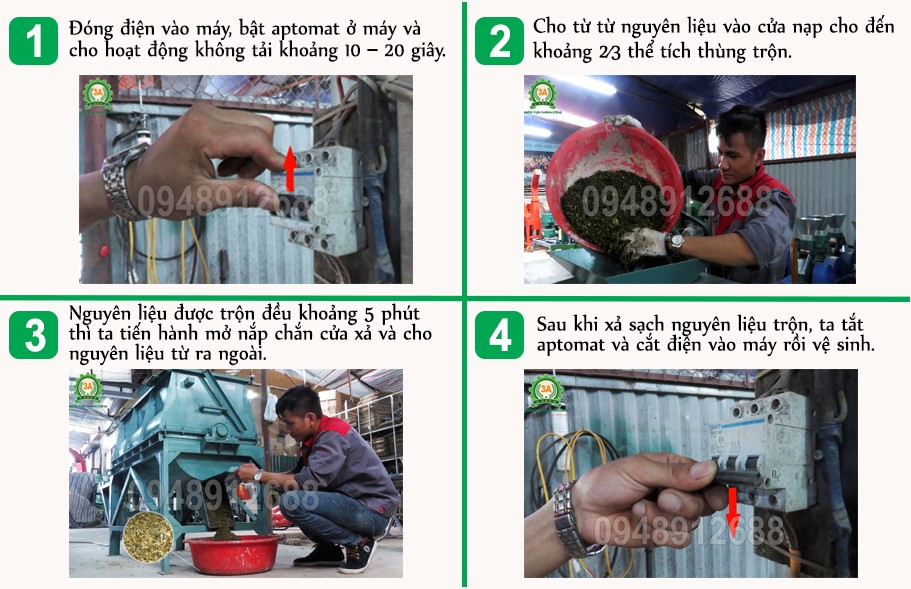 1

Đóng điện vào máy, bật aptomat ở máy và cho hoạt động không tải khoảng 10 – 20 giây.

3A

0948912688

2

Cho từ từ nguyên liệu vào cửa nạp cho đến khoảng 2/3 thể tích thùng trộn.

3A

0948912688

3

Nguyên liệu được trộn đều khoảng 5 phút thì ta tiến hành mở nắp chắn cửa xả và cho nguyên liệu từ ra ngoài.

3A

0948912688

4

Sau khi xả sạch nguyên liệu trộn, ta tắt aptomat và cắt điện vào máy rồi vệ sinh.

3A

0948912688