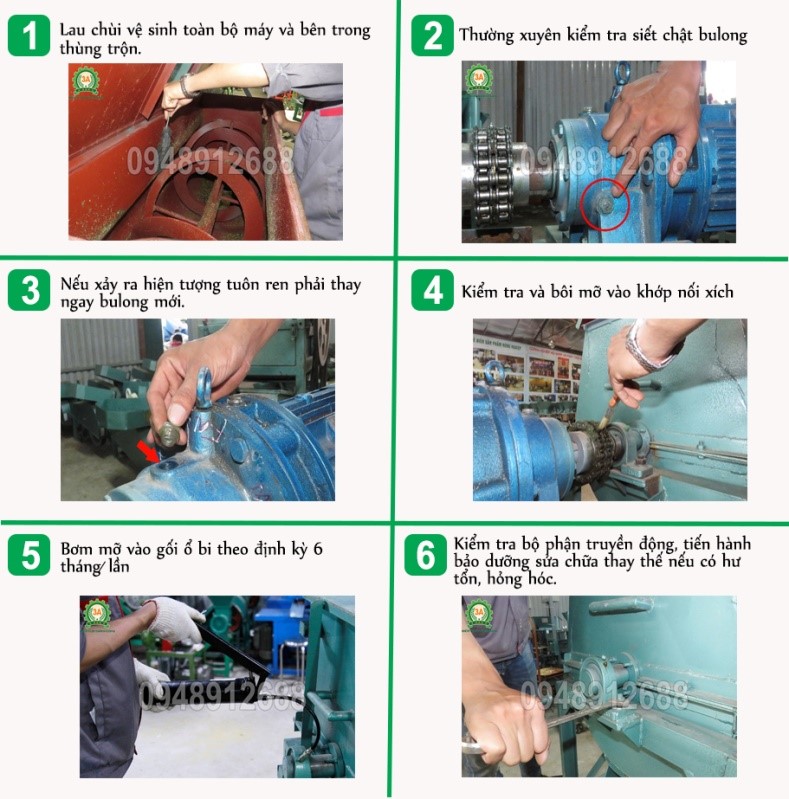 1 Lau chùi vệ sinh toàn bộ máy và bên trong thùng trộn.

3A

0948912688

2 Thường xuyên kiểm tra siết chặt bulong

3A

0948912688

3 Nếu xảy ra hiện tượng tuôn ren phải thay ngay bulong mới.

4 Kiểm tra và bôi mỡ vào khớp nối xích

5 Bơm mỡ vào gối ổ bi theo định kỳ 6 tháng/ lần

3A

0948912688

6 Kiểm tra bộ phận truyền động, tiến hành bảo dưỡng sửa chữa thay thế nếu có hư tổn, hỏng hóc.

3A

0948912688