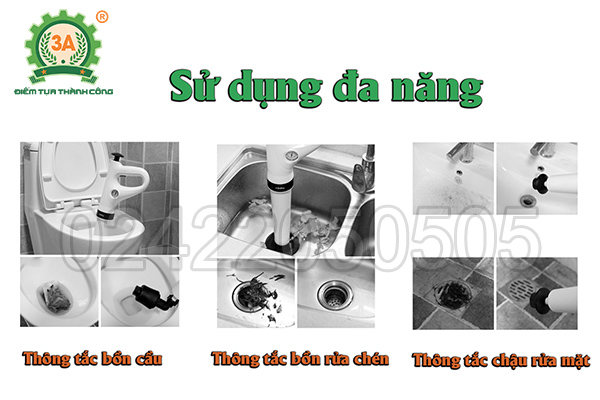 3A
®
ĐIỂM TỰA THÀNH CÔNG

Sử dụng đa năng

02422050505

Thông tắc bồn cầu

Thông tắc bồn rửa chén

Thông tắc chậu rửa mặt