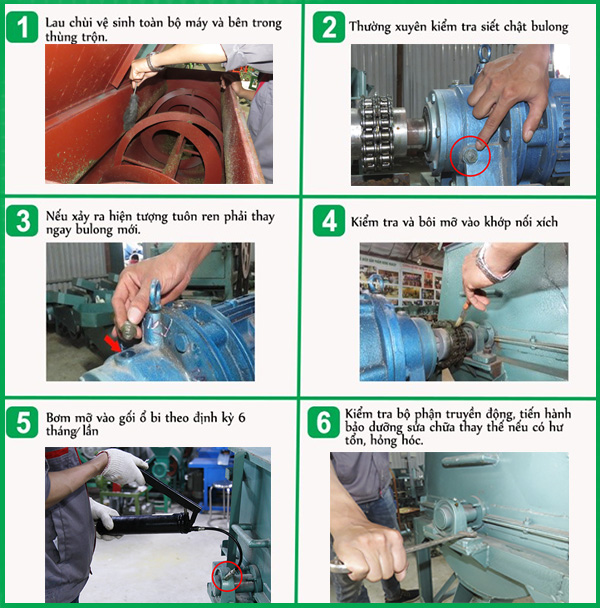 1 Lau chùi vệ sinh toàn bộ máy và bên trong thùng trộn.

2 Thường xuyên kiểm tra siết chặt bulong

3 Nếu xảy ra hiện tượng tuôn ren phải thay ngay bulong mới.

4 Kiểm tra và bôi mỡ vào khớp nối xích

5 Bơm mỡ vào gối ổ bi theo định kỳ 6 tháng/ lần

6 Kiểm tra bộ phận truyền động, tiến hành bảo dưỡng sửa chữa thay thế nếu có hư tổn, hỏng hóc.